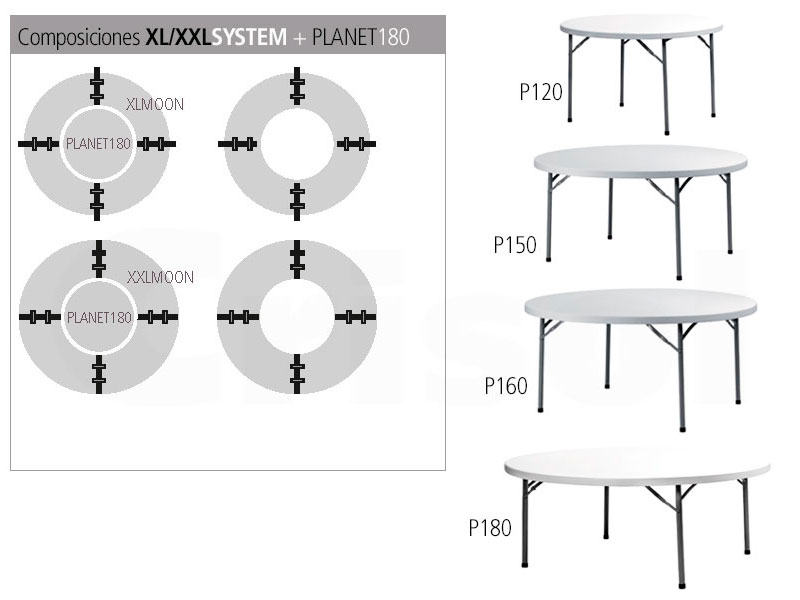 Composiciones XL/XXLSYSTEM + PLANET180

XLMOON
PLANET180

XXLMOON
PLANET180

P120
P150
P160
P180