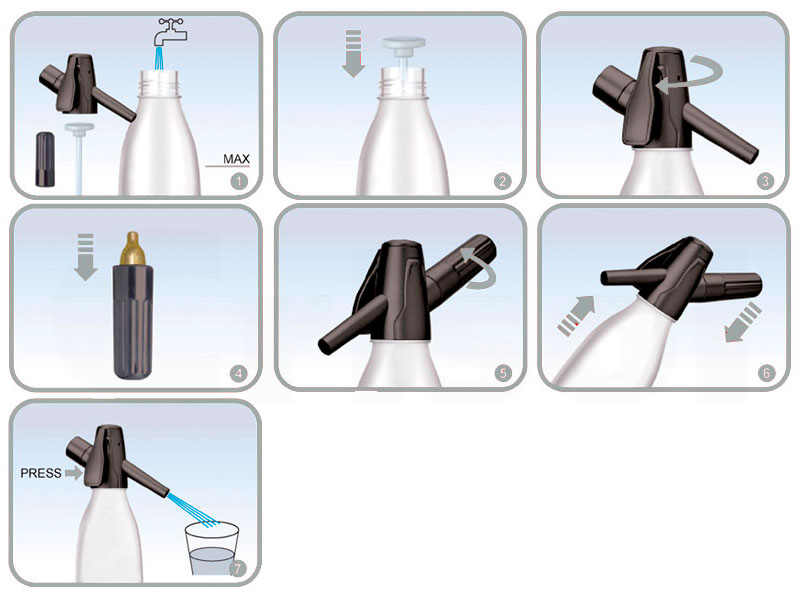 MAX
1
2
3
4
5
6
PRESS
7