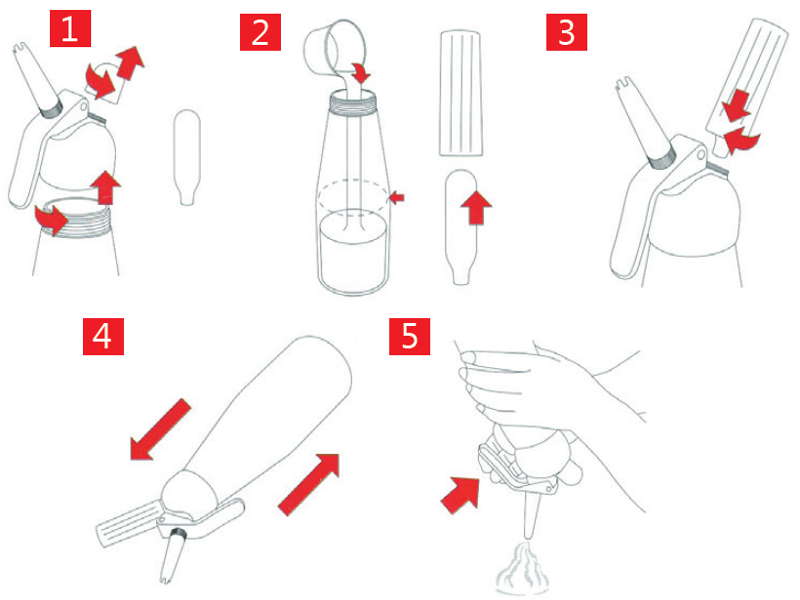 1
2
3
4
5