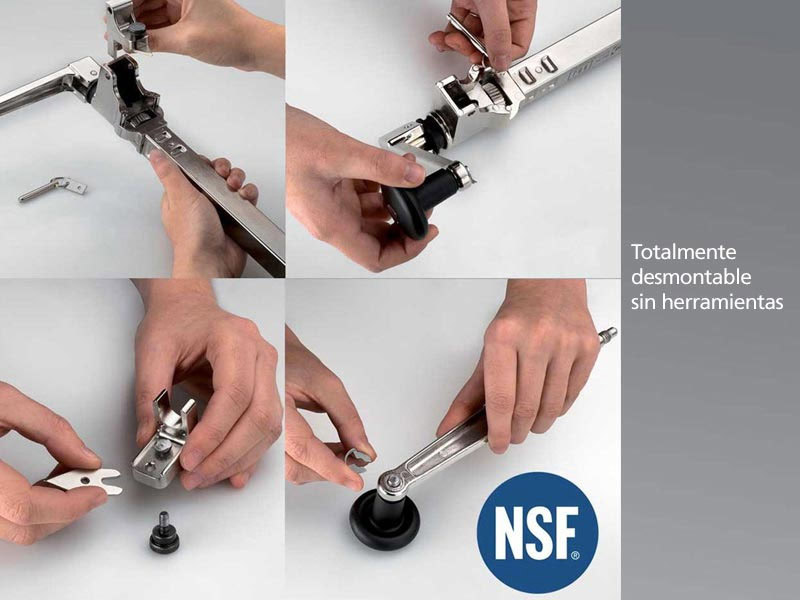 Totalmente desmontable sin herramientas

NSF®